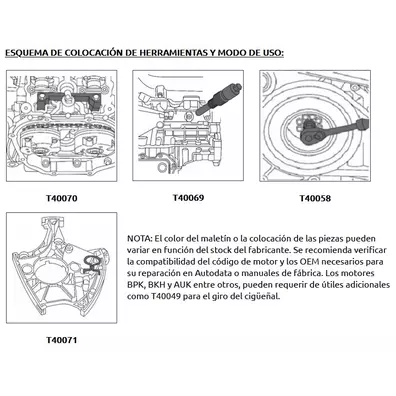 ESQUEMA DE COLOCACIÓN DE HERRAMIENTAS Y MODO DE USO:

T40070

T40069

T40058

T40071

NOTA: El color del maletín o la colocación de las piezas pueden variar en función del stock del fabricante. Se recomienda verificar la compatibilidad del código de motor y los OEM necesarios para su reparación en Autodata o manuales de fábrica. Los motores BPK, BKH y AUK entre otros, pueden requerir de útiles adicionales como T40049 para el giro del cigüeñal.