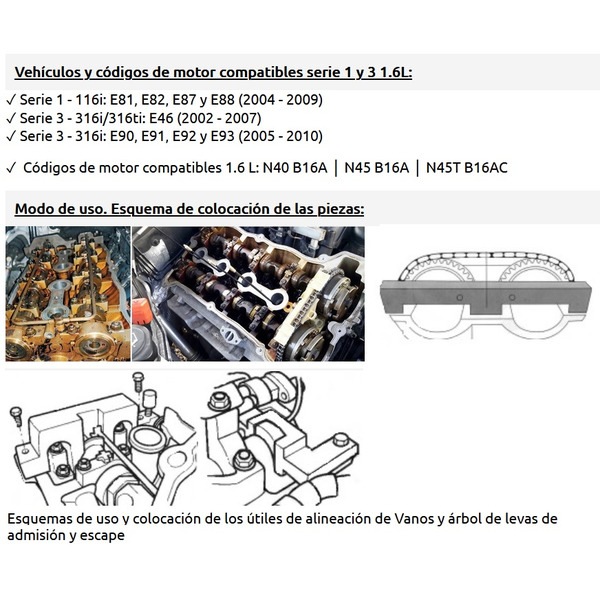 Vehículos y códigos de motor compatibles serie 1 y 3 1.6L:

✓ Serie 1 - 116i: E81, E82, E87 y E88 (2004 - 2009)
✓ Serie 3 - 316i/316ti: E46 (2002 - 2007)
✓ Serie 3 - 316i: E90, E91, E92 y E93 (2005 - 2010)

✓ Códigos de motor compatibles 1.6 L: N40 B16A | N45 B16A | N45T B16AC

Modo de uso. Esquema de colocación de las piezas:

Esquemas de uso y colocación de los útiles de alineación de Vanos y árbol de levas de admisión y escape